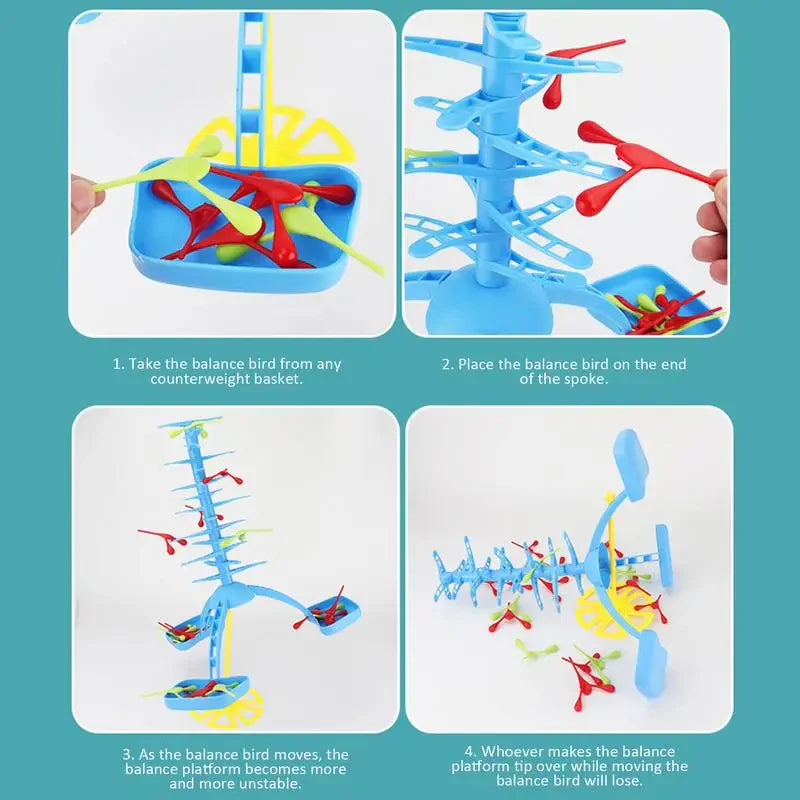 1. Take the balance bird from any counterweight basket.

2. Place the balance bird on the end of the spoke.

3. As the balance bird moves, the balance platform becomes more and more unstable.

4. Whoever makes the balance platform tip over while moving the balance bird will lose.