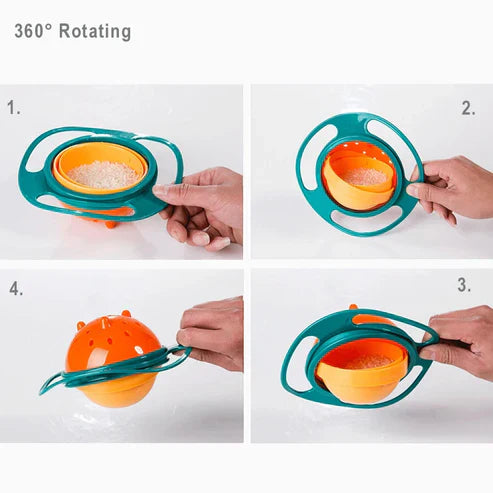 360° Rotating

1.

2.

4.

3.