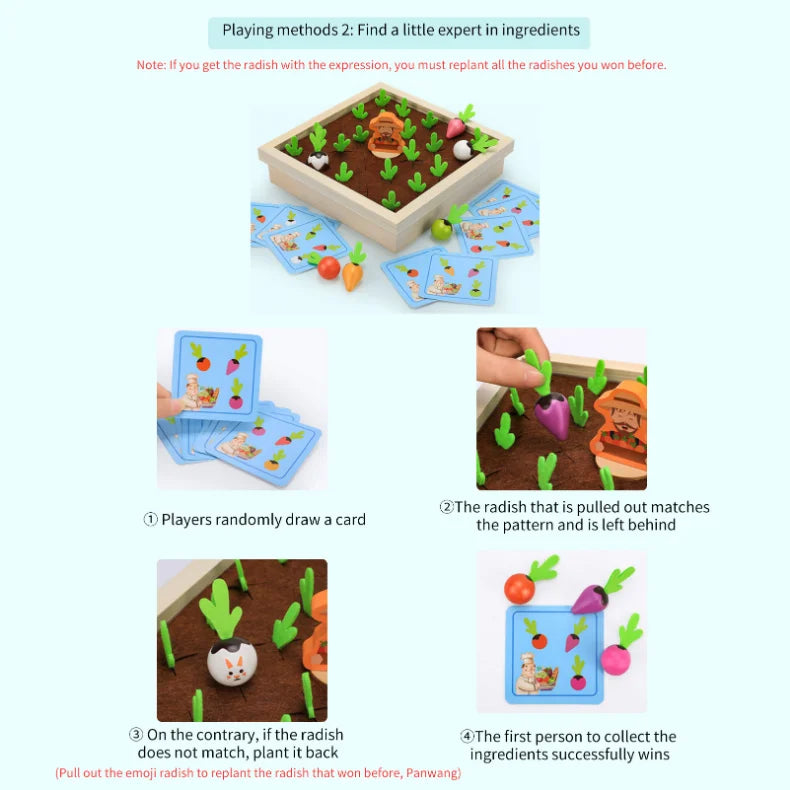 Playing methods 2: Find a little expert in ingredients

Note: If you get the radish with the expression, you must replant all the radishes you won before.

① Players randomly draw a card

②The radish that is pulled out matches the pattern and is left behind

③ On the contrary, if the radish does not match, plant it back

(Pull out the emoji radish to replant the radish that won before, Panwang)

④The first person to collect the ingredients successfully wins