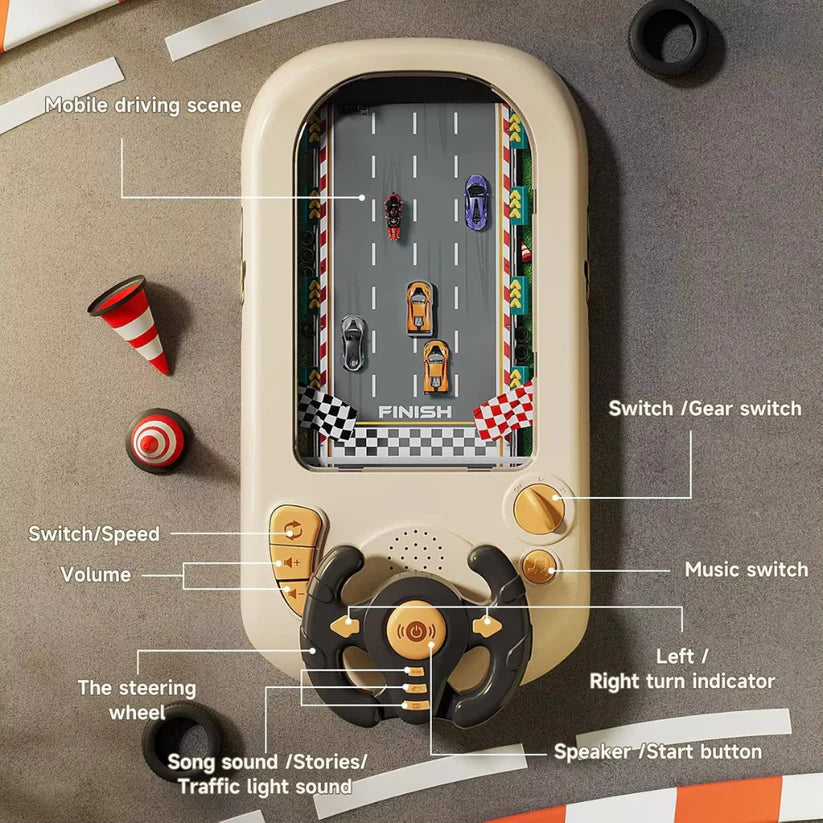 Mobile driving scene

FINISH

Switch /Gear switch

Switch/Speed

Volume

Music switch

Left /
Right turn indicator

The steering wheel

Song sound /Stories/
Traffic light sound

Speaker /Start button