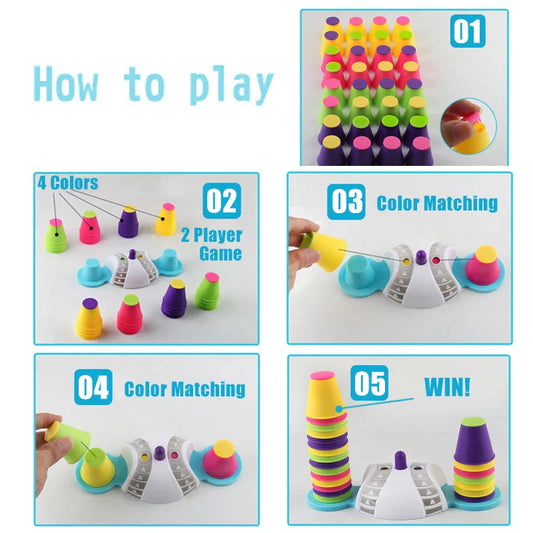 How to play

01

4 Colors

02

2 Player Game

03 Color Matching

04 Color Matching

05 WIN!