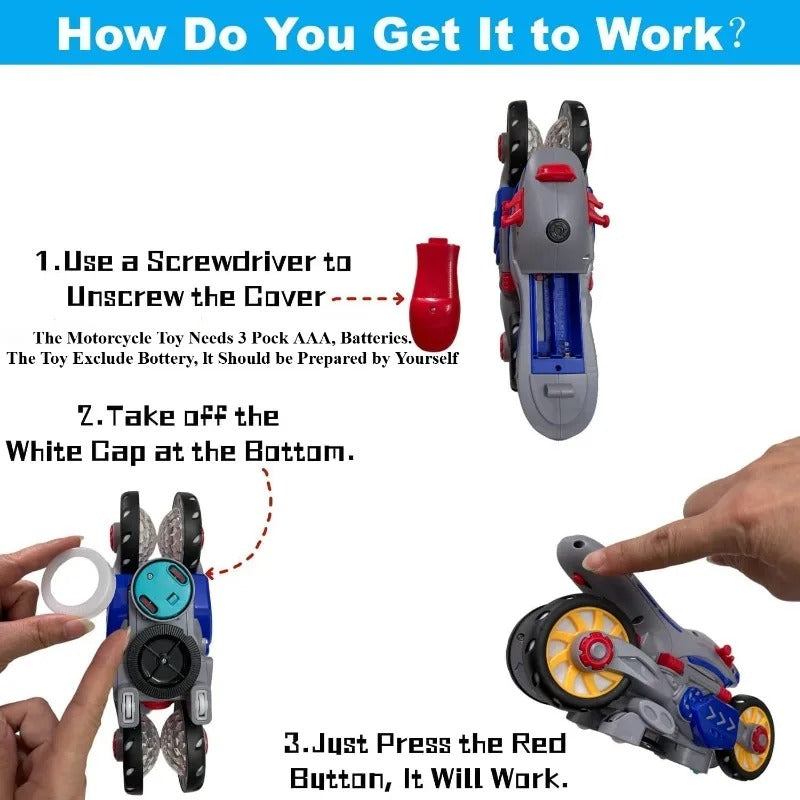 How Do You Get It to Work?

1.Use a Screwdriver to Unscrew the Cover

The Motorcycle Toy Needs 3 Pock AAA, Batteries.
The Toy Exclude Bottery, It Should be Prepared by Yourself

2.Take off the White Cap at the Bottom.

3.Just Press the Red Button, It Will Work.